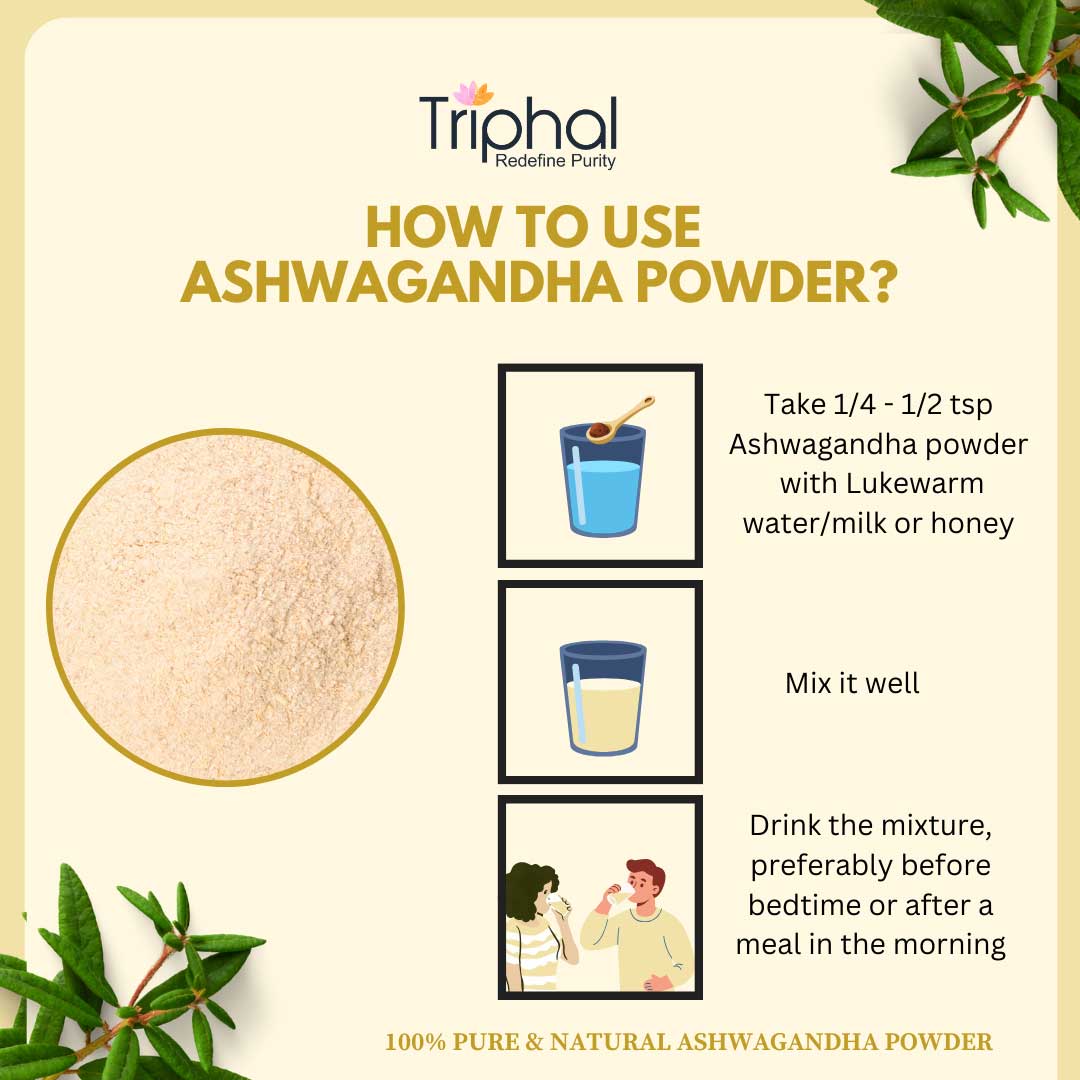 Triphal
Redefine Purity

HOW TO USE ASHWAGANDHA POWDER?

Take 1/4 - 1/2 tsp Ashwagandha powder with Lukewarm water/milk or honey

Mix it well

Drink the mixture, preferably before bedtime or after a meal in the morning

100% PURE & NATURAL ASHWAGANDHA POWDER