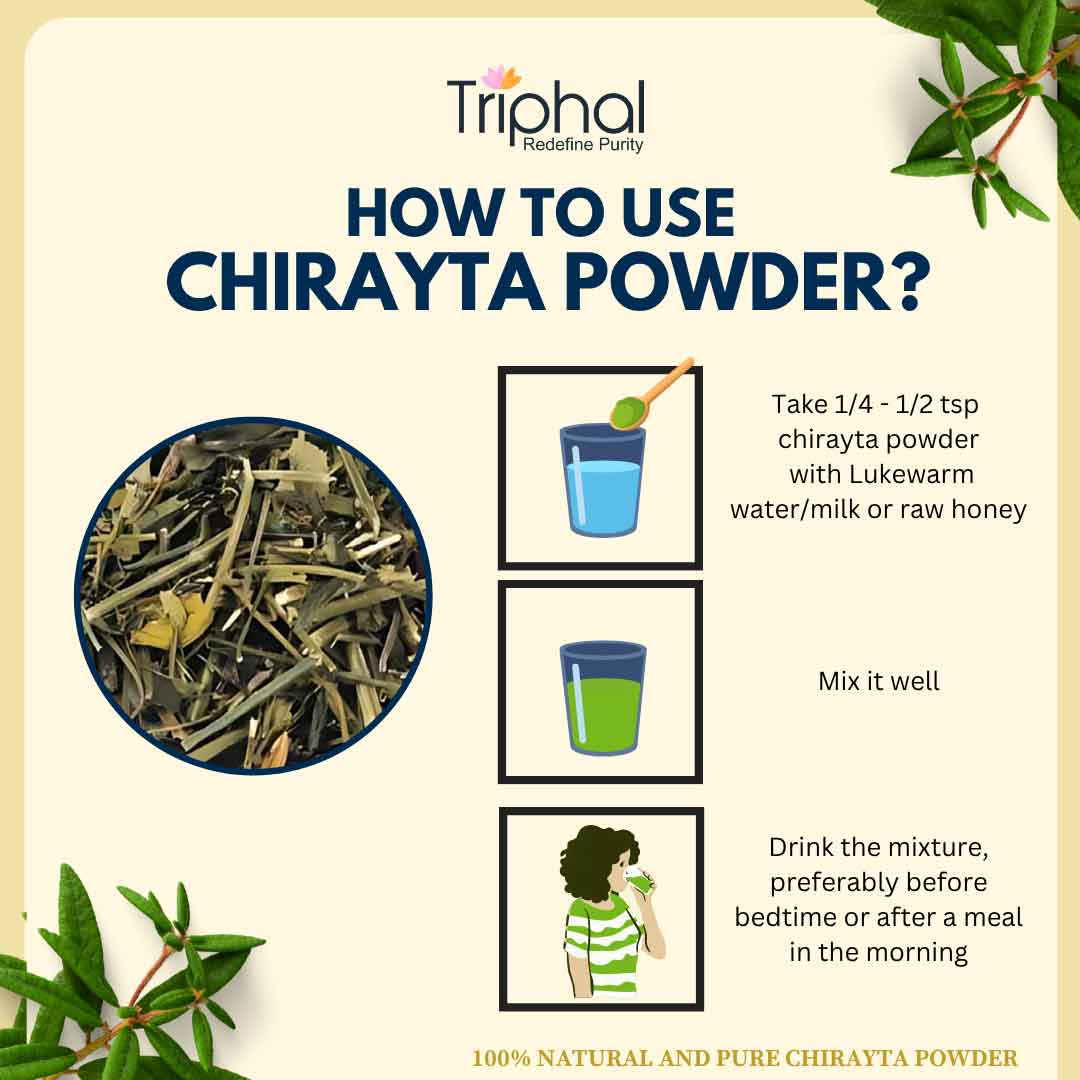 Triphal
Redefine Purity

HOW TO USE
CHIRAYTA POWDER?

Take 1/4 - 1/2 tsp chirayta powder with Lukewarm water/milk or raw honey

Mix it well

Drink the mixture, preferably before bedtime or after a meal in the morning

100% NATURAL AND PURE CHIRAYTA POWDER