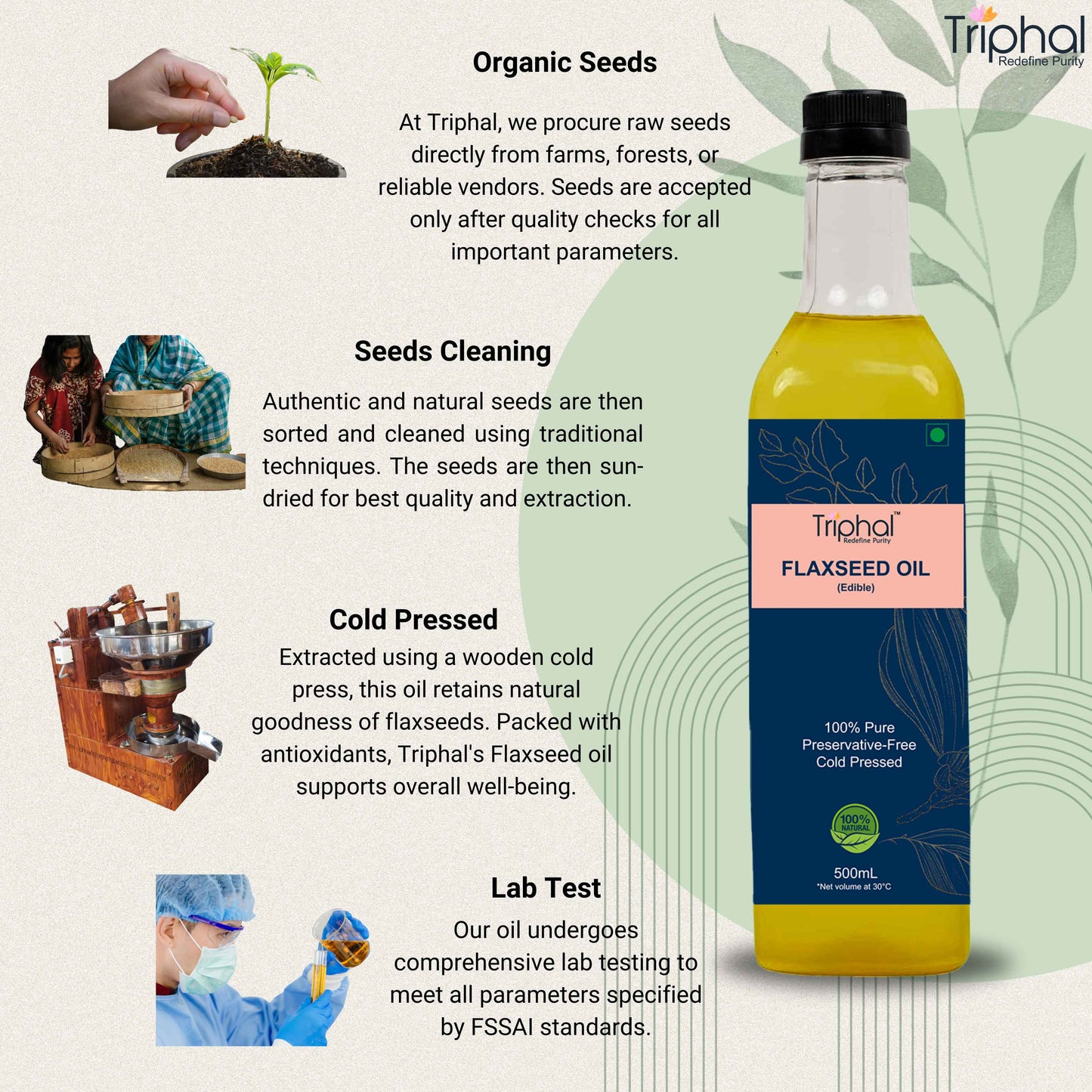 Triphal
Redefine Purity

Organic Seeds

At Triphal, we procure raw seeds directly from farms, forests, or reliable vendors. Seeds are accepted only after quality checks for all important parameters.

Seeds Cleaning

Authentic and natural seeds are then sorted and cleaned using traditional techniques. The seeds are then sun-dried for best quality and extraction.

Cold Pressed

Extracted using a wooden cold press, this oil retains natural goodness of flaxseeds. Packed with antioxidants, Triphal's Flaxseed oil supports overall well-being.

Lab Test

Our oil undergoes comprehensive lab testing to meet all parameters specified by FSSAI standards.

Triphal™
Redefine Purity
FLAXSEED OIL
(Edible)

100% Pure
Preservative-Free
Cold Pressed

100% NATURAL

500mL
*Net volume at 30°C