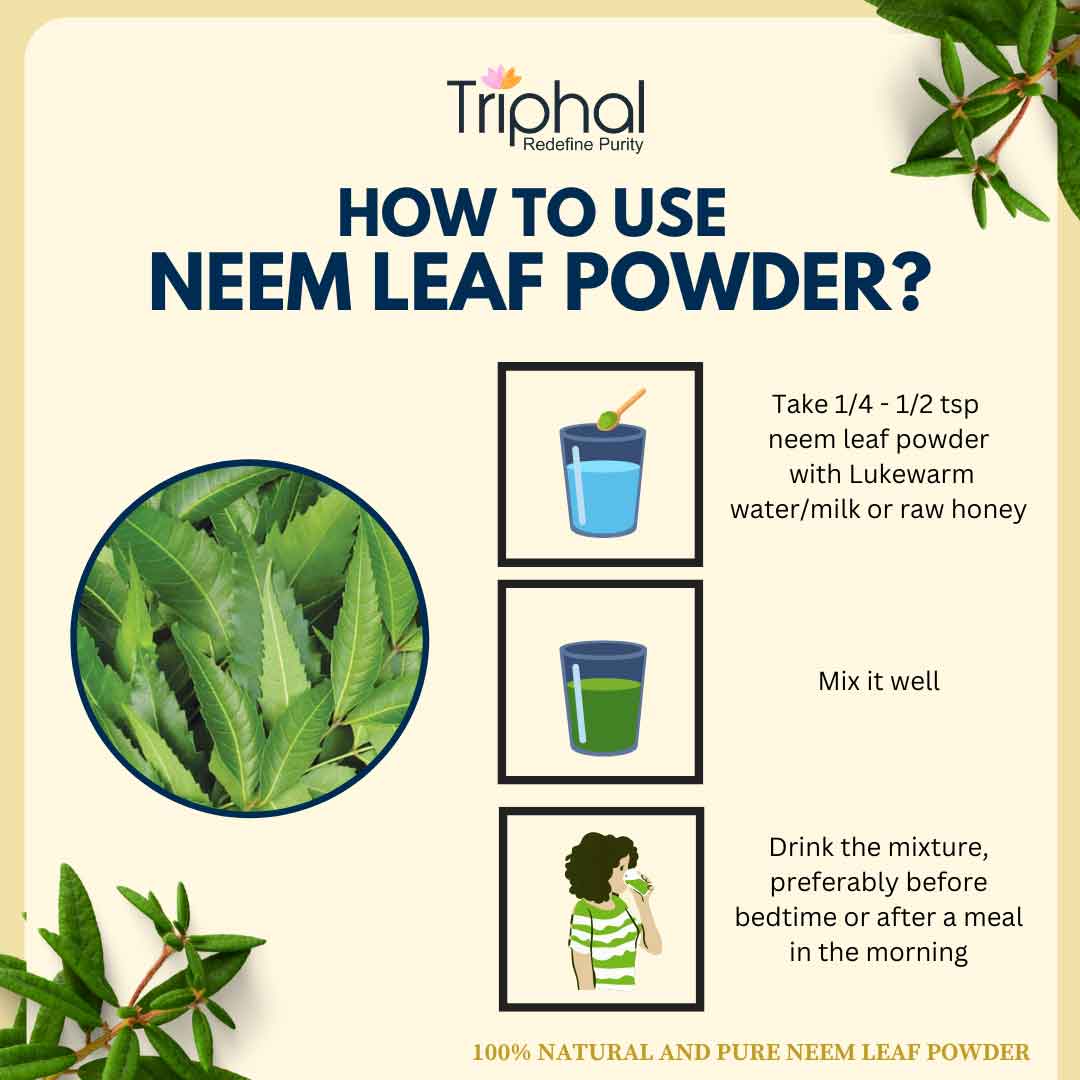 Triphal
Redefine Purity

HOW TO USE
NEEM LEAF POWDER?

Take 1/4 - 1/2 tsp neem leaf powder with Lukewarm water/milk or raw honey

Mix it well

Drink the mixture, preferably before bedtime or after a meal in the morning

100% NATURAL AND PURE NEEM LEAF POWDER